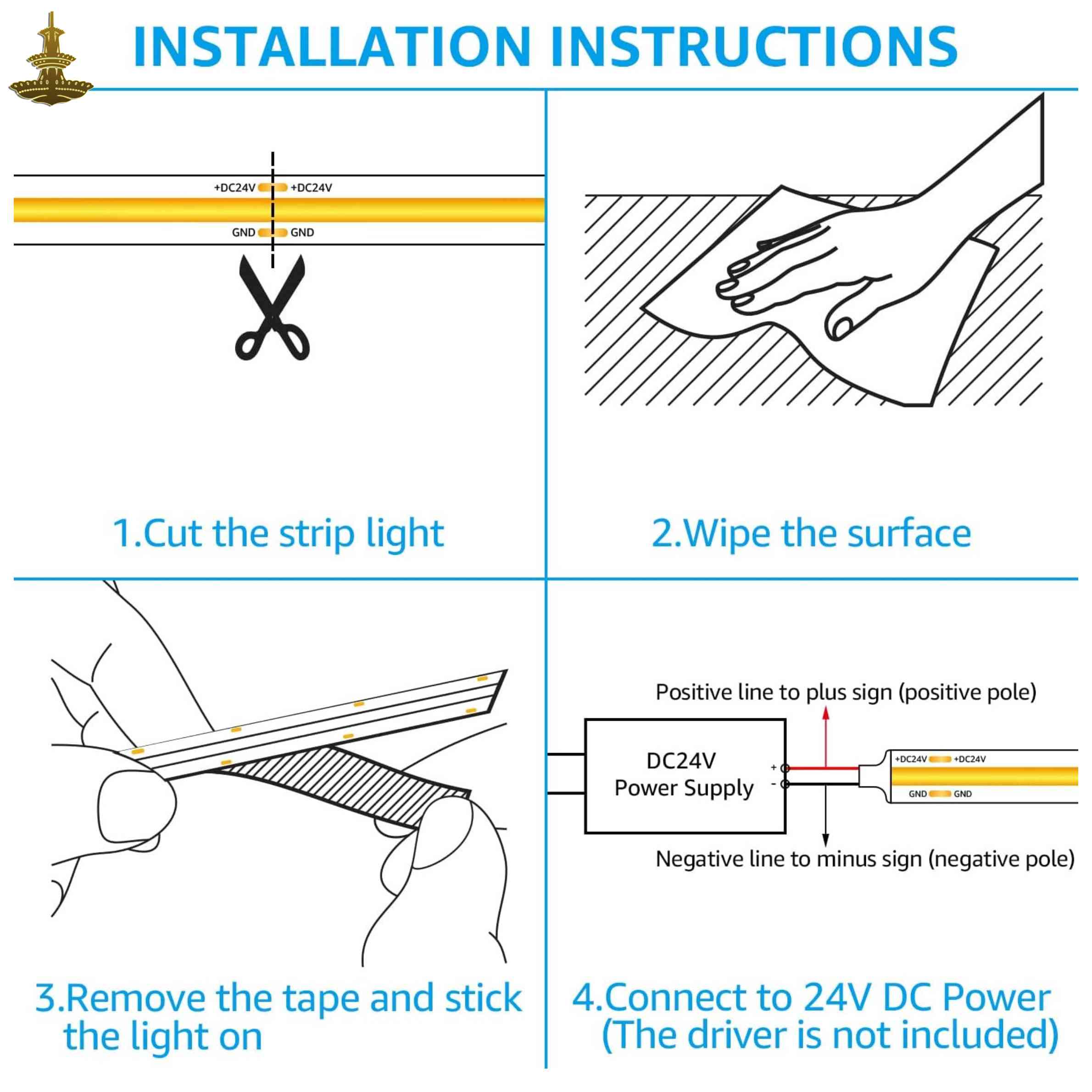 INSTALLATION INSTRUCTIONS

+DC24V +DC24V

GND GND

1.Cut the strip light

2.Wipe the surface

3.Remove the tape and stick the light on

Positive line to plus sign (positive pole)

DC24V
Power Supply

+
-

+DC24V +DC24V
GND GND

Negative line to minus sign (negative pole)

4.Connect to 24V DC Power (The driver is not included)